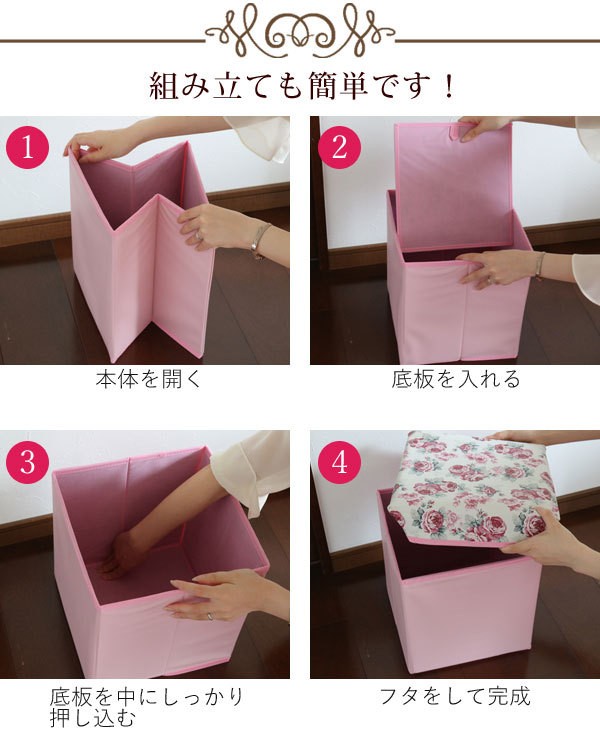 組み立ても簡単です！

1
本体を開く

2
底板を入れる

3
底板を中にしっかり押し込む

4
フタをして完成