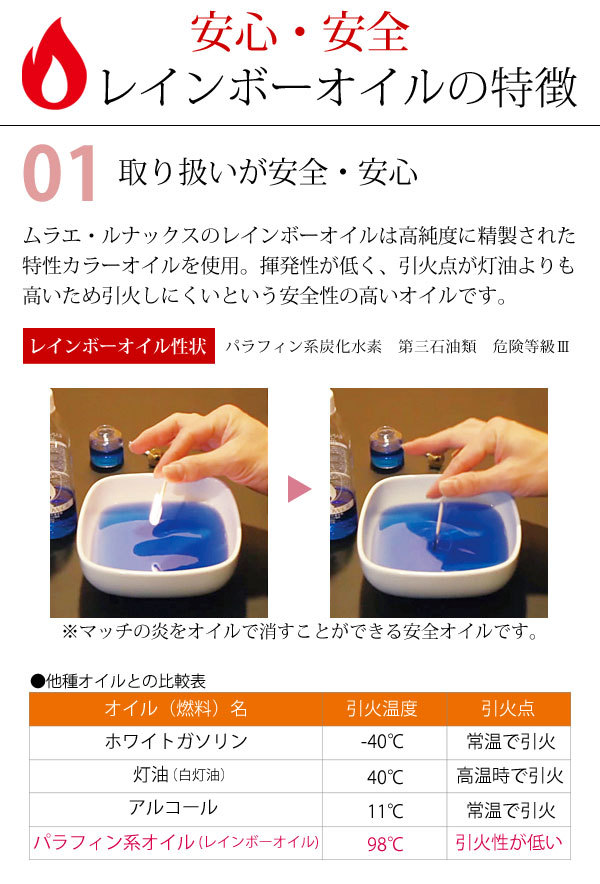 安心・安全
レインボーオイルの特徴

01 取り扱いが安全・安心

ムラエ・ルナックスのレインボーオイルは高純度に精製された特性カラーオイルを使用。揮発性が低く、引火点が灯油よりも高いため引火しにくいという安全性の高いオイルです。

レインボーオイル性状 パラフィン系炭化水素 第三石油類 危険等級Ⅲ

※マッチの炎をオイルで消すことができる安全オイルです。

●他種オイルとの比較表

| オイル（燃料）名 | 引火温度 | 引火点 |
|---|---|---|
| ホワイトガソリン | -40℃ | 常温で引火 |
| 灯油（白灯油） | 40℃ | 高温時で引火 |
| アルコール | 11℃ | 常温で引火 |
| パラフィン系オイル（レインボーオイル） | 98℃ | 引火性が低い |